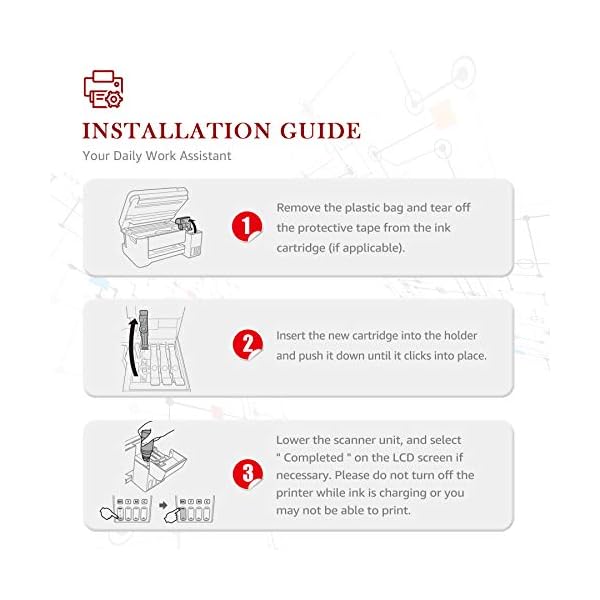 INSTALLATION GUIDE

Your Daily Work Assistant

1

Remove the plastic bag and tear off the protective tape from the ink cartridge (if applicable).

2

Insert the new cartridge into the holder and push it down until it clicks into place.

3

Lower the scanner unit, and select " Completed " on the LCD screen if necessary. Please do not turn off the printer while ink is charging or you may not be able to print.