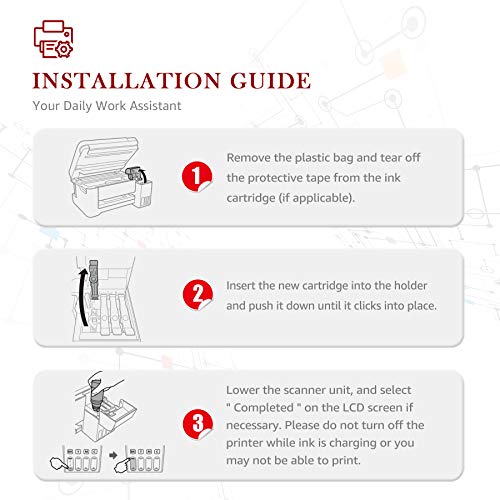 INSTALLATION GUIDE

Your Daily Work Assistant

1

Remove the plastic bag and tear off the protective tape from the ink cartridge (if applicable).

2

Insert the new cartridge into the holder and push it down until it clicks into place.

3

Lower the scanner unit, and select " Completed " on the LCD screen if necessary. Please do not turn off the printer while ink is charging or you may not be able to print.