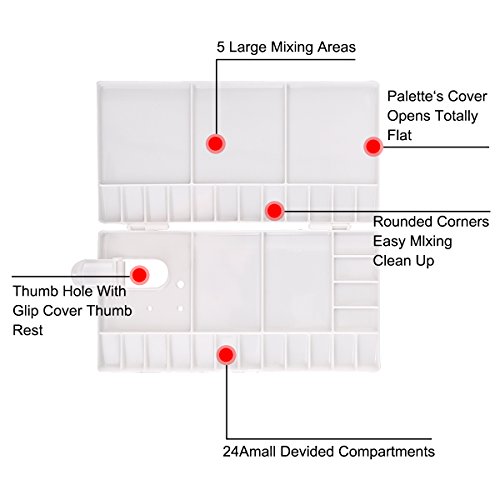 5 Large Mixing Areas

Palette's Cover Opens Totally Flat

Rounded Corners Easy MIxing Clean Up

Thumb Hole With Glip Cover Thumb Rest

24Amall Devided Compartments