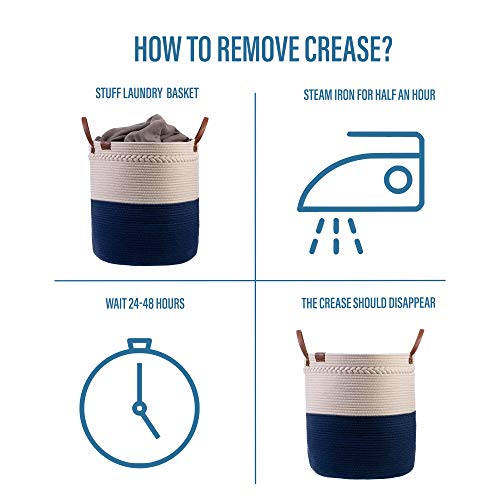 HOW TO REMOVE CREASE?

STUFF LAUNDRY BASKET

STEAM IRON FOR HALF AN HOUR

WAIT 24-48 HOURS

THE CREASE SHOULD DISAPPEAR