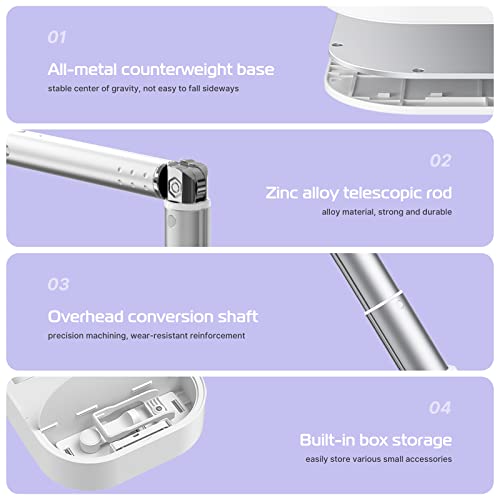 01

All-metal counterweight base

stable center of gravity, not easy to fall sideways

02

Zinc alloy telescopic rod

alloy material, strong and durable

03

Overhead conversion shaft

precision machining, wear-resistant reinforcement

04

Built-in box storage

easily store various small accessories