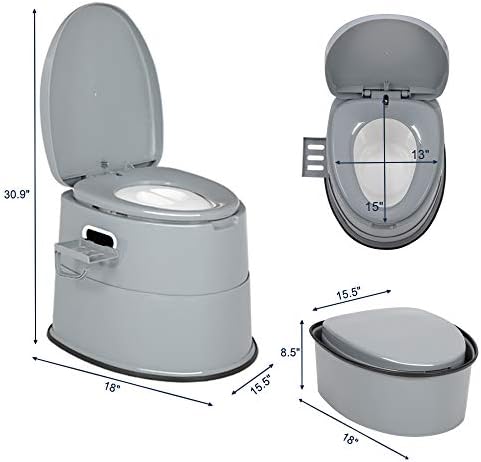 30.9"
18"
15.5"
13"
15"
15.5"
8.5"
18"