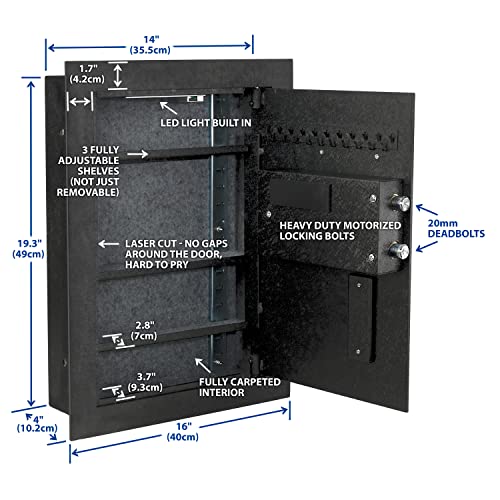 14"
(35.5cm)

1.7"
(4.2cm)

LED LIGHT BUILT IN

3 FULLY ADJUSTABLE SHELVES (NOT JUST REMOVABLE)

19.3"
(49cm)

LASER CUT - NO GAPS AROUND THE DOOR, HARD TO PRY

HEAVY DUTY MOTORIZED LOCKING BOLTS

20mm DEADBOLTS

2.8"
(7cm)

3.7"
(9.3cm)

FULLY CARPETED INTERIOR

4"
(10.2cm)

16"
(40cm)