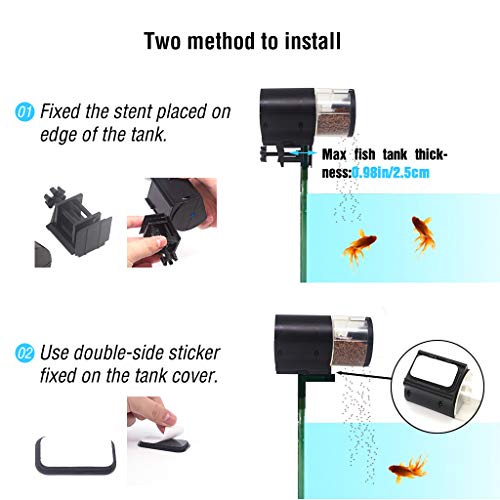 Two method to install

01 Fixed the stent placed on edge of the tank.

Max fish tank thickness:0.98in/2.5cm

02 Use double-side sticker fixed on the tank cover.