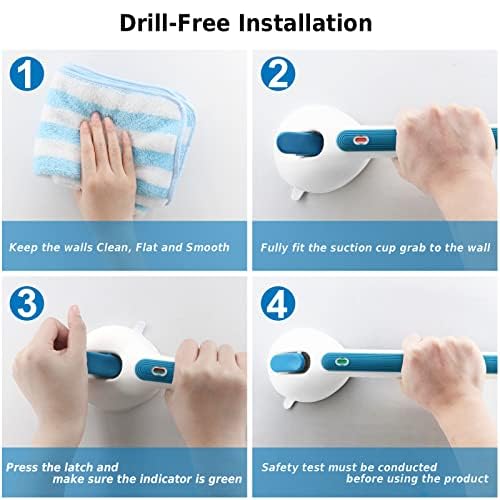 Drill-Free Installation

1

Keep the walls Clean, Flat and Smooth

2

Fully fit the suction cup grab to the wall

3

Press the latch and make sure the indicator is green

4

Safety test must be conducted before using the product