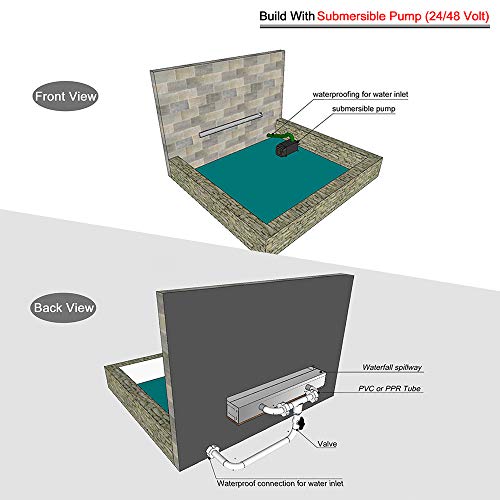 Build With Submersible Pump (24/48 Volt)

Front View

waterproofing for water inlet

submersible pump

Back View

Waterfall spillway

PVC or PPR Tube

Valve

Waterproof connection for water inlet