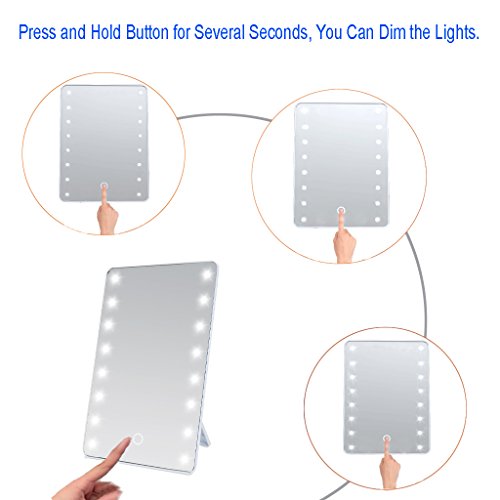 Press and Hold Button for Several Seconds, You Can Dim the Lights.