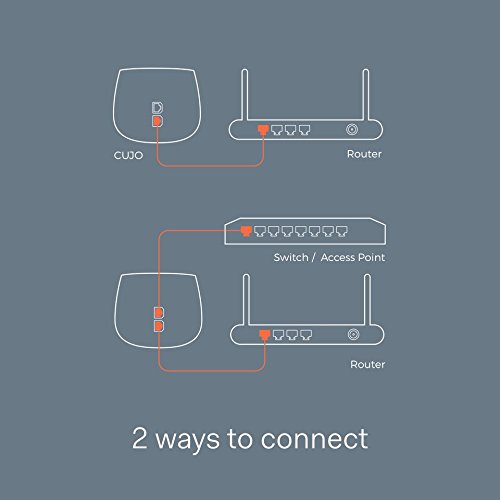 CUJO

Router

Switch / Access Point

Router

2 ways to connect