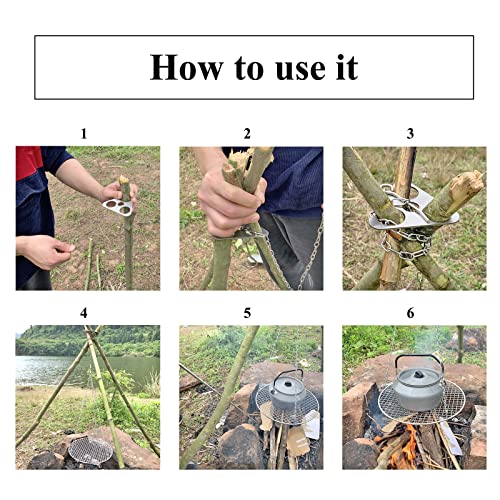 How to use it

1

2

3

4

5

6