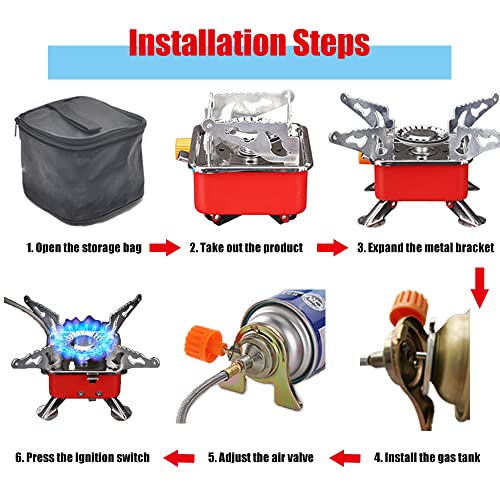 Installation Steps

1. Open the storage bag

2. Take out the product

3. Expand the metal bracket

4. Install the gas tank

5. Adjust the air valve

6. Press the ignition switch