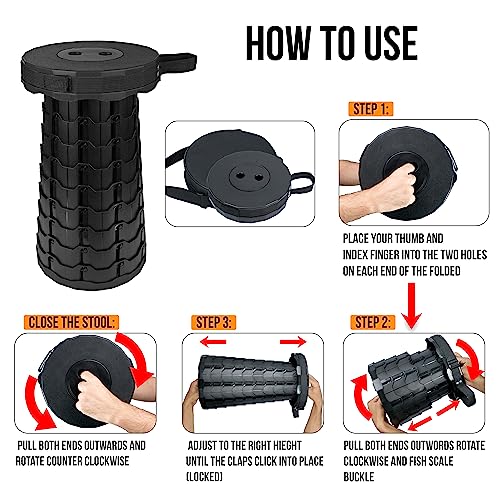 HOW TO USE

STEP 1:

PLACE YOUR THUMB AND INDEX FINGER INTO THE TWO HOLES ON EACH END OF THE FOLDED

CLOSE THE STOOL:

PULL BOTH ENDS OUTWARDS AND ROTATE COUNTER CLOCKWISE

STEP 3:

ADJUST TO THE RIGHT HIEGHT UNTIL THE CLAPS CLICK INTO PLACE (LOCKED)

STEP 2:

PULL BOTH ENDS OUTWORDS ROTATE CLOCKWISE AND FISH SCALE BUCKLE