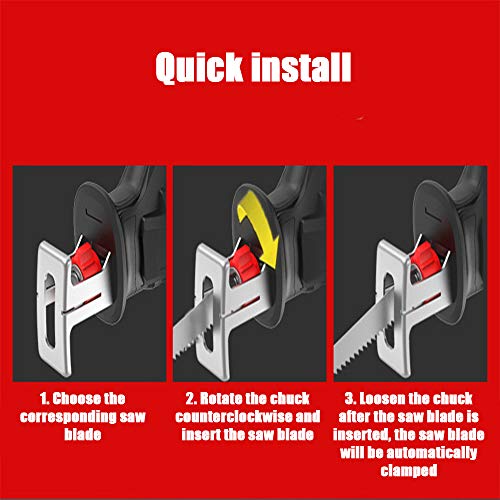 Quick install

1. Choose the corresponding saw blade

2. Rotate the chuck counterclockwise and insert the saw blade

3. Loosen the chuck after the saw blade is inserted, the saw blade will be automatically clamped