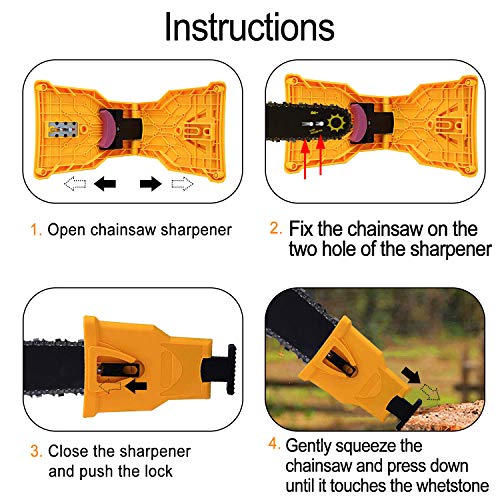 Instructions

1. Open chainsaw sharpener

2. Fix the chainsaw on the two hole of the sharpener

3. Close the sharpener and push the lock

4. Gently squeeze the chainsaw and press down until it touches the whetstone