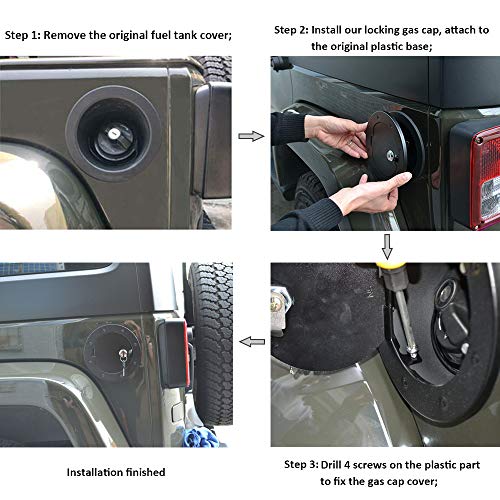 Step 1: Remove the original fuel tank cover;

Step 2: Install our locking gas cap, attach to the original plastic base;

Step 3: Drill 4 screws on the plastic part to fix the gas cap cover;

Installation finished