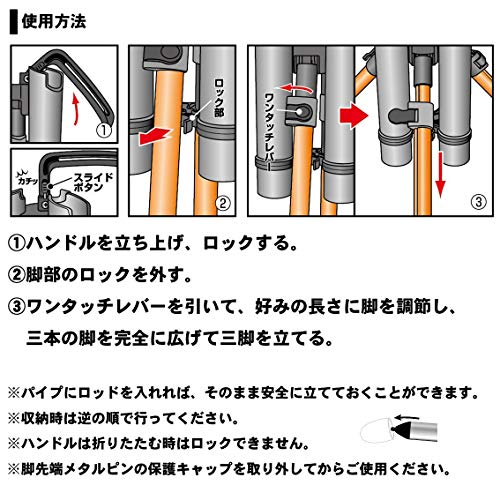 使用方法

①

カチッ
スライドボタン

ロック部

②

ワンタッチレバー

③

①ハンドルを立ち上げ、ロックする。

②脚部のロックを外す。

③ワンタッチレバーを引いて、好みの長さに脚を調節し、三本の脚を完全に広げて三脚を立てる。

※パイプにロッドを入れれば、そのまま安全に立てておくことができます。
※収納時は逆の順で行ってください。
※ハンドルは折りたたむ時はロックできません。
※脚先端メタルピンの保護キャップを取り外してからご使用ください。