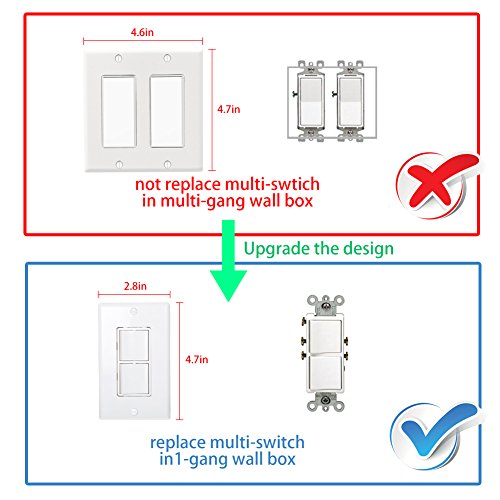 4.6in

4.7in

not replace multi-swtich in multi-gang wall box

Upgrade the design

2.8in

4.7in

replace multi-switch in1-gang wall box