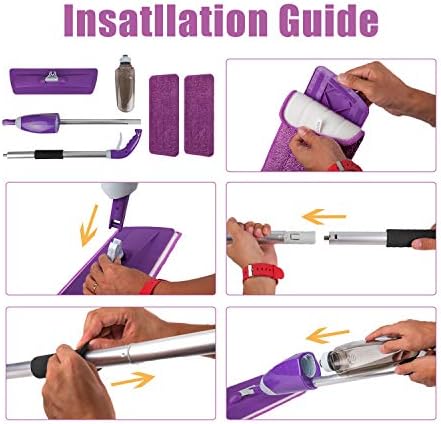 Insatllation Guide