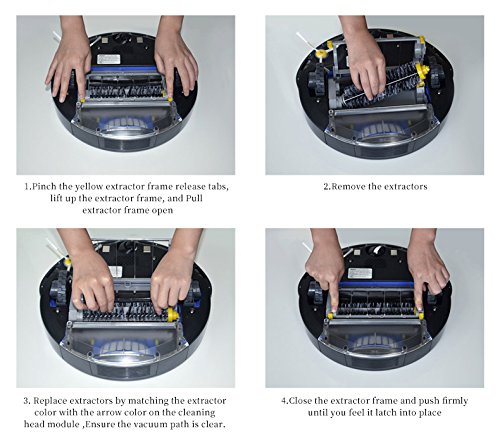 1.Pinch the yellow extractor frame release tabs, lift up the extractor frame, and Pull extractor frame open

2.Remove the extractors

3. Replace extractors by matching the extractor color with the arrow color on the cleaning head module ,Ensure the vacuum path is clear.

4.Close the extractor frame and push firmly until you feel it latch into place