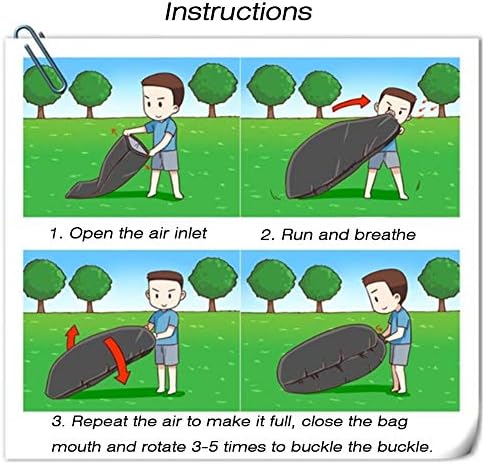 Instructions

1. Open the air inlet

2. Run and breathe

3. Repeat the air to make it full, close the bag mouth and rotate 3-5 times to buckle the buckle.