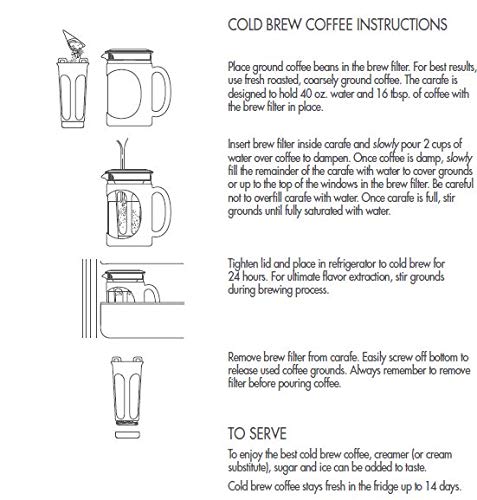 COLD BREW COFFEE INSTRUCTIONS

Place ground coffee beans in the brew filter. For best results, use fresh roasted, coarsely ground coffee. The carafe is designed to hold 40 oz. water and 16 tbsp. of coffee with the brew filter in place.

Insert brew filter inside carafe and slowly pour 2 cups of water over coffee to dampen. Once coffee is damp, slowly fill the remainder of the carafe with water to cover grounds or up to the top of the windows in the brew filter. Be careful not to overfill carafe with water. Once carafe is full, stir grounds until fully saturated with water.

Tighten lid and place in refrigerator to cold brew for 24 hours. For ultimate flavor extraction, stir grounds during brewing process.

Remove brew filter from carafe. Easily screw off bottom to release used coffee grounds. Always remember to remove filter before pouring coffee.

TO SERVE

To enjoy the best cold brew coffee, creamer (or cream substitute), sugar and ice can be added to taste.

Cold brew coffee stays fresh in the fridge up to 14 days.