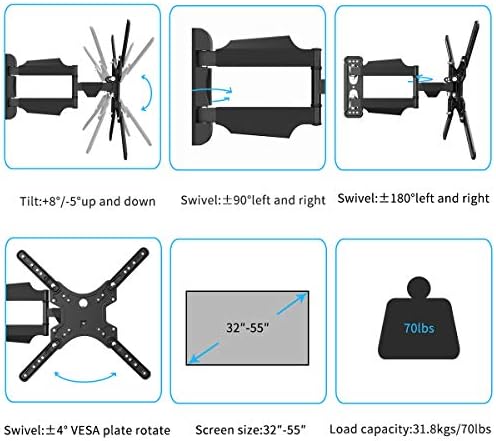 Tilt:+8°/-5°up and down

Swivel:±90°left and right

Swivel:±180°left and right

32"-55"

70lbs

Swivel:±4° VESA plate rotate

Screen size:32"-55"

Load capacity:31.8kgs/70lbs