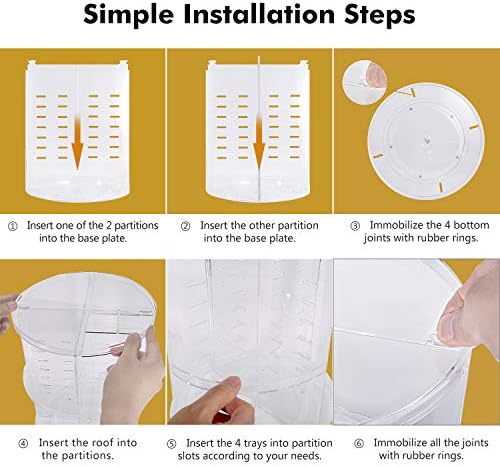 Simple Installation Steps

① Insert one of the 2 partitions into the base plate.

② Insert the other partition into the base plate.

③ Immobilize the 4 bottom joints with rubber rings.

④ Insert the roof into the partitions.

⑤ Insert the 4 trays into partition slots according to your needs.

⑥ Immobilize all the joints with rubber rings.