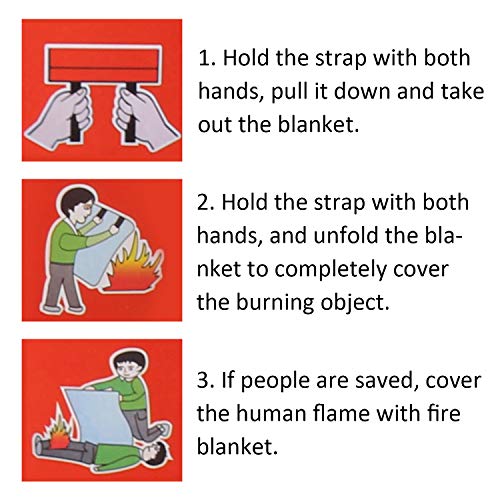 1. Hold the strap with both hands, pull it down and take out the blanket.

2. Hold the strap with both hands, and unfold the blanket to completely cover the burning object.

3. If people are saved, cover the human flame with fire blanket.