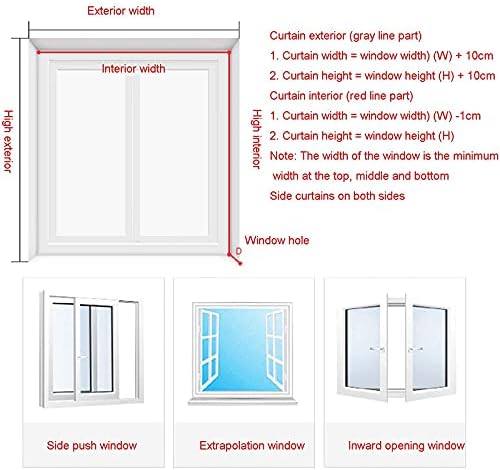 Exterior width

Interior width

High exterior

High interior

Window hole

D

Curtain exterior (gray line part)

1. Curtain width = window width) (W) + 10cm

2. Curtain height = window height (H) + 10cm

Curtain interior (red line part)

1. Curtain width = window width) (W) -1cm

2. Curtain height = window height (H)

Note: The width of the window is the minimum width at the top, middle and bottom

Side curtains on both sides

Side push window

Extrapolation window

Inward opening window