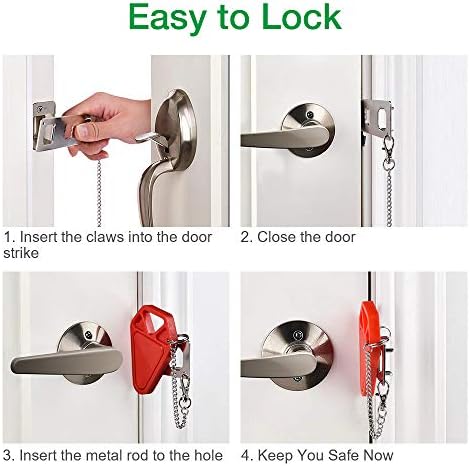 Easy to Lock

1. Insert the claws into the door strike

2. Close the door

3. Insert the metal rod to the hole

4. Keep You Safe Now