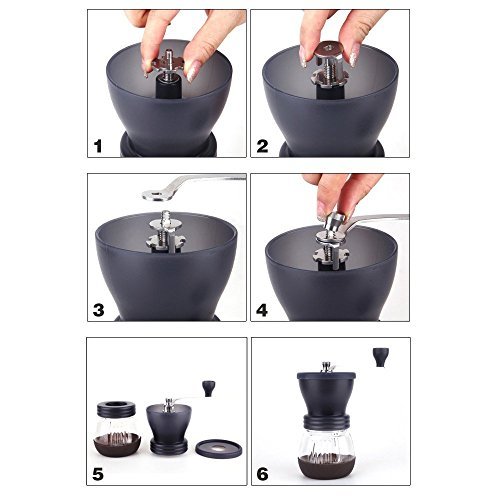 1

2

3

4

5

6