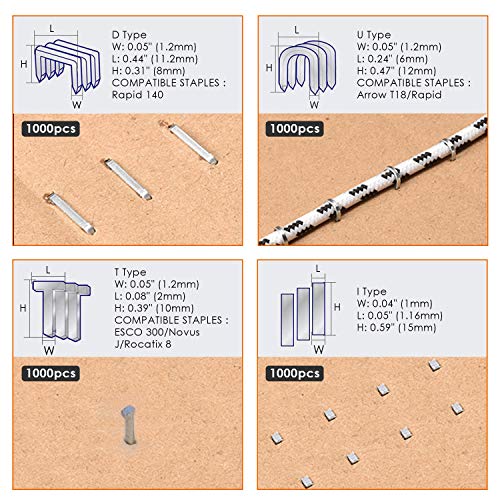 L
H
W
D Type
W: 0.05" (1.2mm)
L: 0.44" (11.2mm)
H: 0.31" (8mm)
COMPATIBLE STAPLES :
Rapid 140

1000pcs

L
H
W
U Type
W: 0.05" (1.2mm)
L: 0.24" (6mm)
H: 0.47" (12mm)
COMPATIBLE STAPLES :
Arrow T18/Rapid

1000pcs

L
H
W
T Type
W: 0.05" (1.2mm)
L: 0.08" (2mm)
H: 0.39" (10mm)
COMPATIBLE STAPLES :
ESCO 300/Novus
J/Rocatix 8

1000pcs

L
H
W
I Type
W: 0.04" (1mm)
L: 0.05" (1.16mm)
H: 0.59" (15mm)

1000pcs