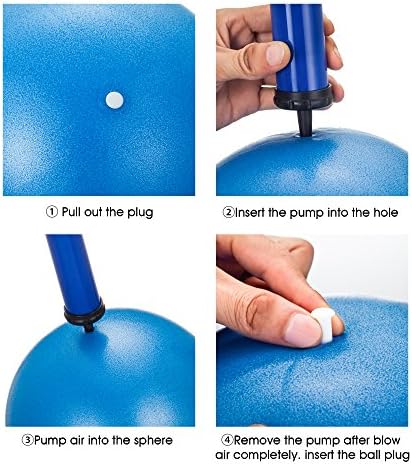 ① Pull out the plug

②Insert the pump into the hole

③Pump air into the sphere

④Remove the pump after blow air completely. insert the ball plug