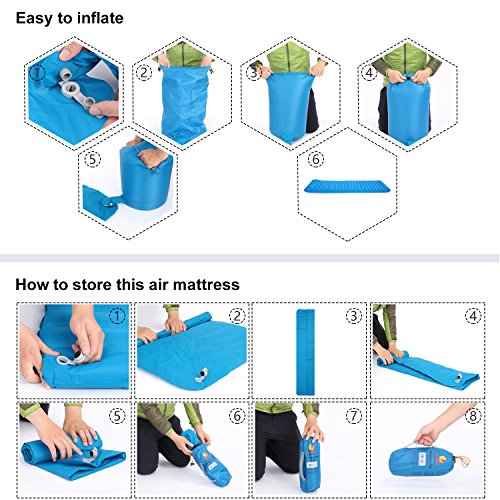 Easy to inflate

1

2

3

4

5

6

How to store this air mattress

1

2

3

4

5

6

7

8