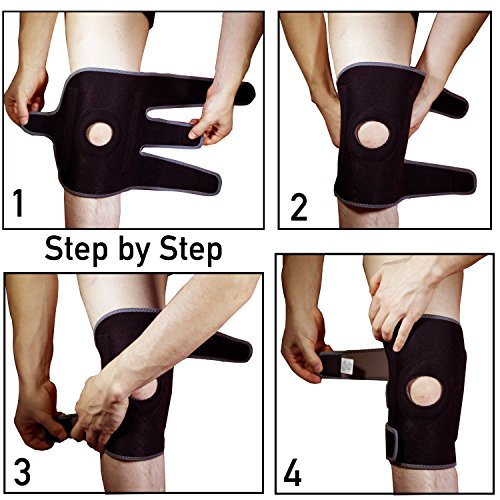 1

2

Step by Step

3

4