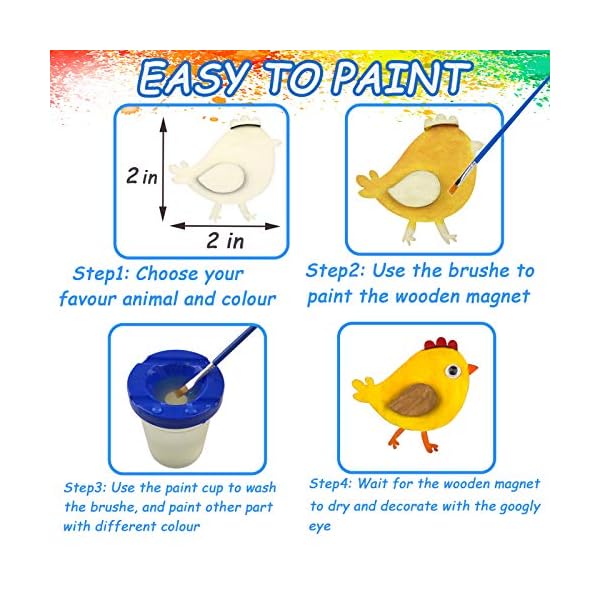 EASY TO PAINT

2 in

2 in

Step1: Choose your favour animal and colour

Step2: Use the brushe to paint the wooden magnet

Step3: Use the paint cup to wash the brushe, and paint other part with different colour

Step4: Wait for the wooden magnet to dry and decorate with the googly eye