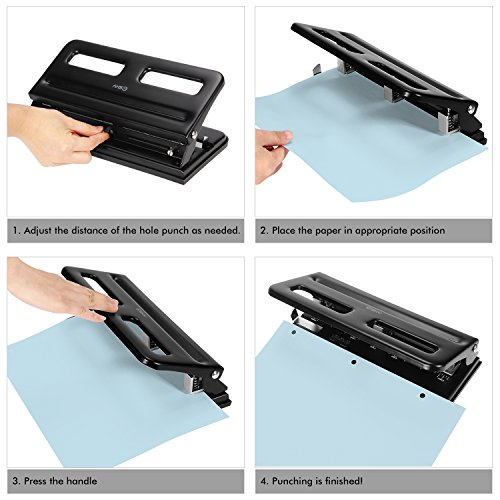 1. Adjust the distance of the hole punch as needed.

2. Place the paper in appropriate position

3. Press the handle

4. Punching is finished!