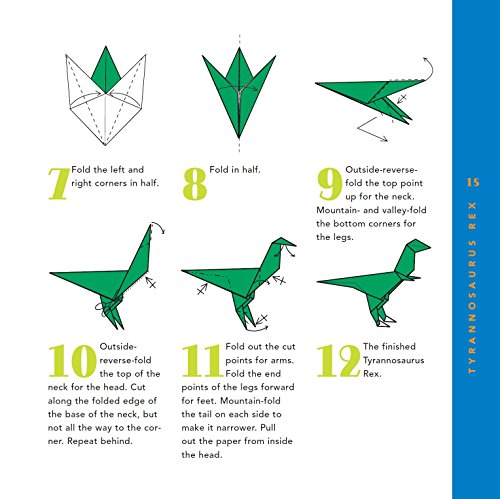 7 Fold the left and right corners in half.

8 Fold in half.

9 Outside-reverse-fold the top point up for the neck. Mountain- and valley-fold the bottom corners for the legs.

10 Outside-reverse-fold the top of the neck for the head. Cut along the folded edge of the base of the neck, but not all the way to the corner. Repeat behind.

11 Fold out the cut points for arms. Fold the end points of the legs forward for feet. Mountain-fold the tail on each side to make it narrower. Pull out the paper from inside the head.

12 The finished Tyrannosaurus Rex.

15

TYRANNOSAURUS REX