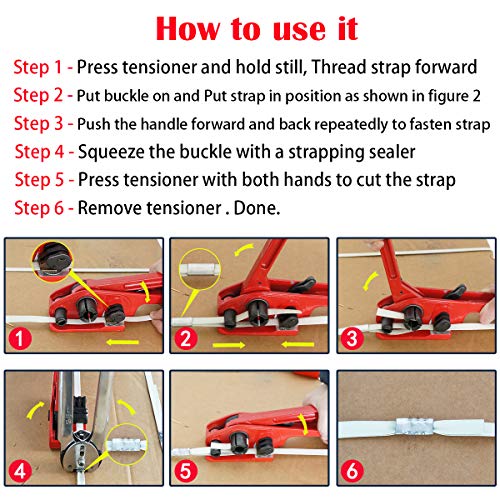 How to use it

Step 1 - Press tensioner and hold still, Thread strap forward

Step 2 - Put buckle on and Put strap in position as shown in figure 2

Step 3 - Push the handle forward and back repeatedly to fasten strap

Step 4 - Squeeze the buckle with a strapping sealer

Step 5 - Press tensioner with both hands to cut the strap

Step 6 - Remove tensioner . Done.

1

2

3

4

5

6