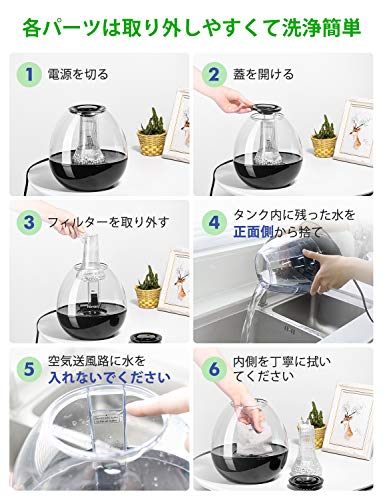 各パーツは取り外しやすくて洗浄簡単

1 電源を切る

2 蓋を開ける

3 フィルターを取り外す

4 タンク内に残った水を正面側から捨て

5 空気送風路に水を入れないでください

6 内側を丁寧に拭いてください