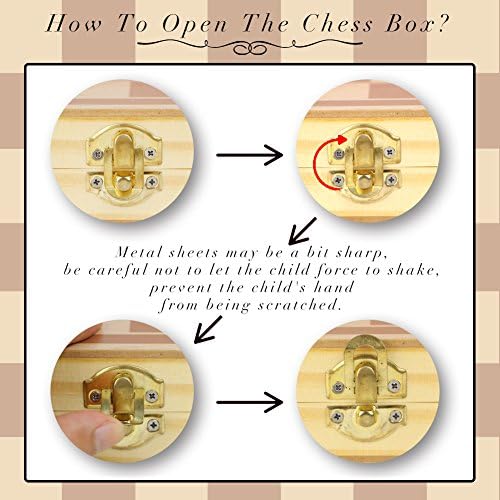 How To Open The Chess Box?

Metal sheets may be a bit sharp, be careful not to let the child force to shake, prevent the child's hand from being scratched.