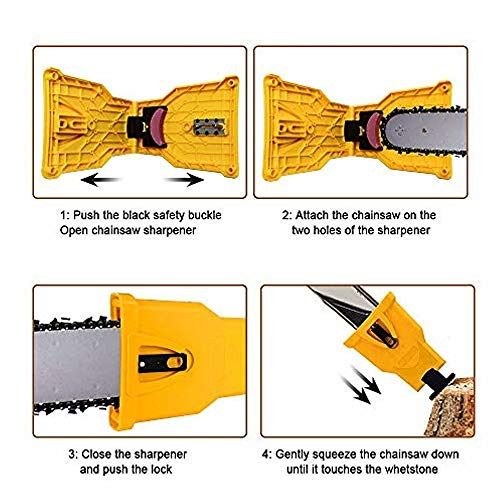 1: Push the black safety buckle
Open chainsaw sharpener

2: Attach the chainsaw on the
two holes of the sharpener

3: Close the sharpener
and push the lock

4: Gently squeeze the chainsaw down
until it touches the whetstone