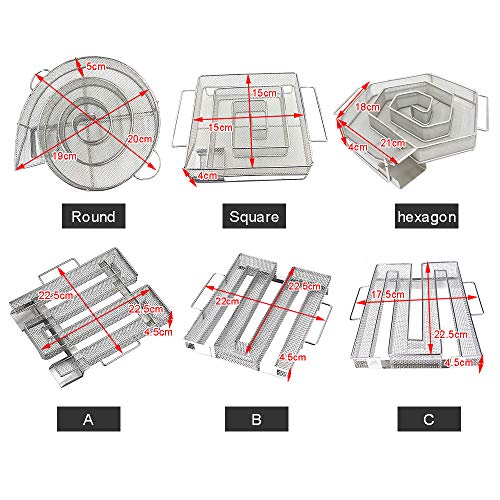 5cm
20cm
19cm

Round

15cm
15cm
4cm

Square

18cm
21cm
4cm

hexagon

22.5cm
22.5cm
4.5cm

A

22cm
22.5cm
4.5cm

B

17.5cm
22.5cm
4.5cm

C