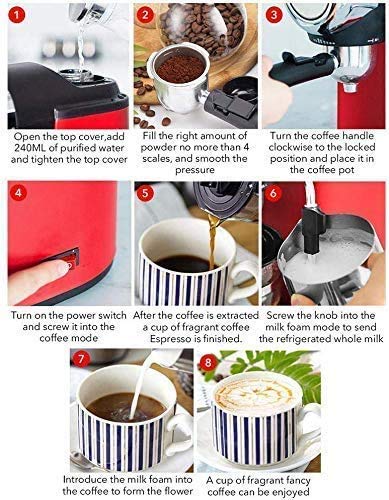 1
Open the top cover,add 240ML of purified water and tighten the top cover

2
Fill the right amount of powder no more than 4 scales, and smooth the pressure

3
Turn the coffee handle clockwise to the locked position and place it in the coffee pot

4
Turn on the power switch and screw it into the coffee mode

5
After the coffee is extracted a cup of fragrant coffee Espresso is finished.

6
Screw the knob into the milk foam mode to send the refrigerated whole milk

7
Introduce the milk foam into the coffee to form the flower

8
A cup of fragrant fancy coffee can be enjoyed