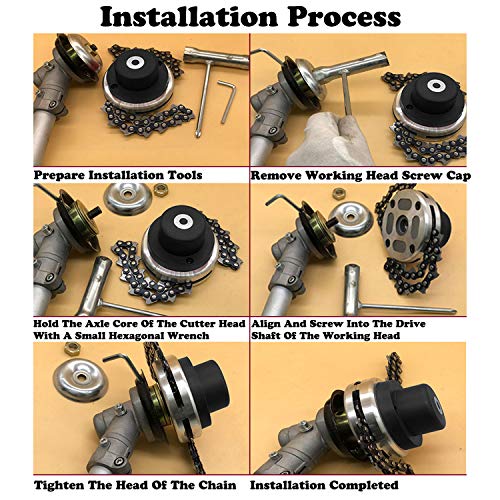 Installation Process

Prepare Installation Tools

Remove Working Head Screw Cap

Hold The Axle Core Of The Cutter Head With A Small Hexagonal Wrench

Align And Screw Into The Drive Shaft Of The Working Head

Tighten The Head Of The Chain

Installation Completed