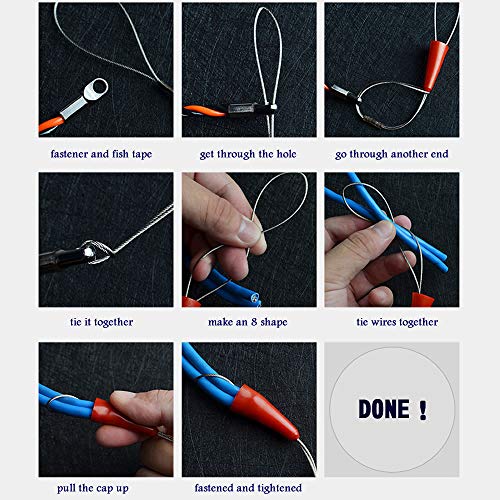 fastener and fish tape

get through the hole

go through another end

tie it together

make an 8 shape

tie wires together

pull the cap up

fastened and tightened

DONE !