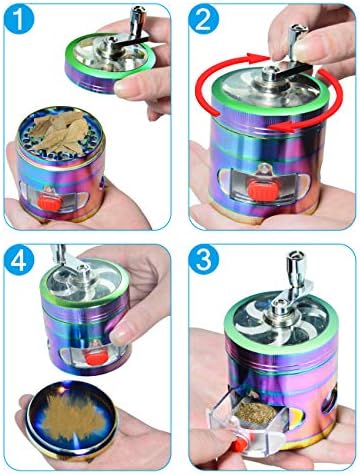 1

2

4

3