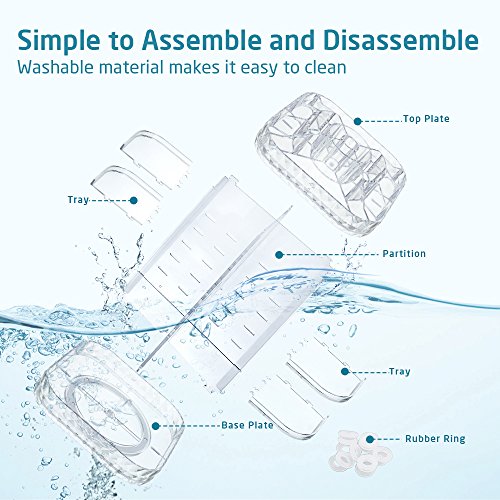 Simple to Assemble and Disassemble
Washable material makes it easy to clean

Top Plate

Tray

Partition

Tray

Base Plate

Rubber Ring