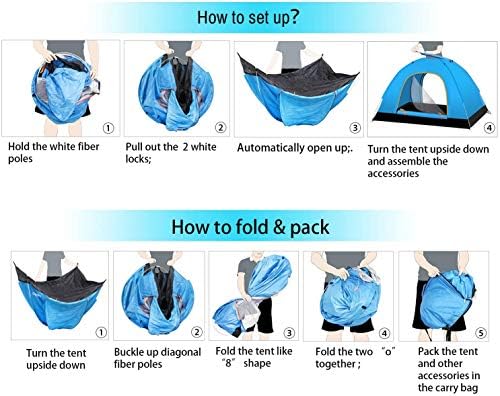 How to set up?

①

Hold the white fiber poles

②

Pull out the 2 white locks;

③

Automatically open up;.

④

Turn the tent upside down and assemble the accessories

How to fold & pack

①

Turn the tent upside down

②

Buckle up diagonal fiber poles

③

Fold the tent like "8" shape

④

Fold the two "o" together ;

⑤

Pack the tent and other accessories in the carry bag