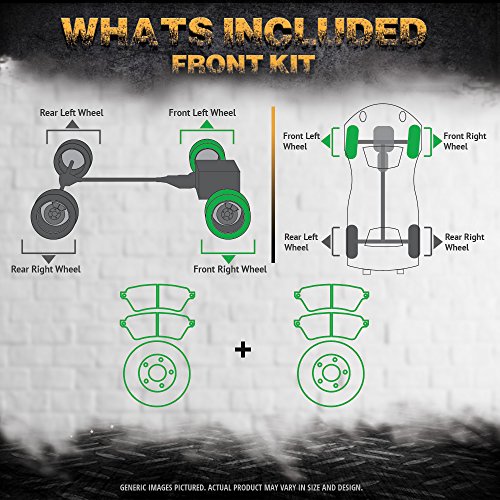 WHATS INCLUDED
FRONT KIT

Rear Left Wheel

Front Left Wheel

Rear Right Wheel

Front Right Wheel

Front Left Wheel

Front Right Wheel

Rear Left Wheel

Rear Right Wheel

+

GENERIC IMAGES PICTURED. ACTUAL PRODUCT MAY VARY IN SIZE AND DESIGN.