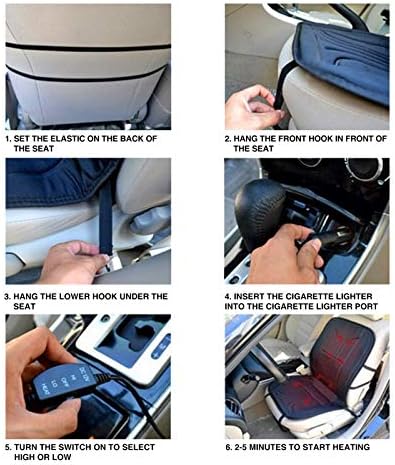 1. SET THE ELASTIC ON THE BACK OF THE SEAT

2. HANG THE FRONT HOOK IN FRONT OF THE SEAT

3. HANG THE LOWER HOOK UNDER THE SEAT

4. INSERT THE CIGARETTE LIGHTER INTO THE CIGARETTE LIGHTER PORT

DC 12V
HI
OFF
LO
HEAT

5. TURN THE SWITCH ON TO SELECT HIGH OR LOW

6. 2-5 MINUTES TO START HEATING